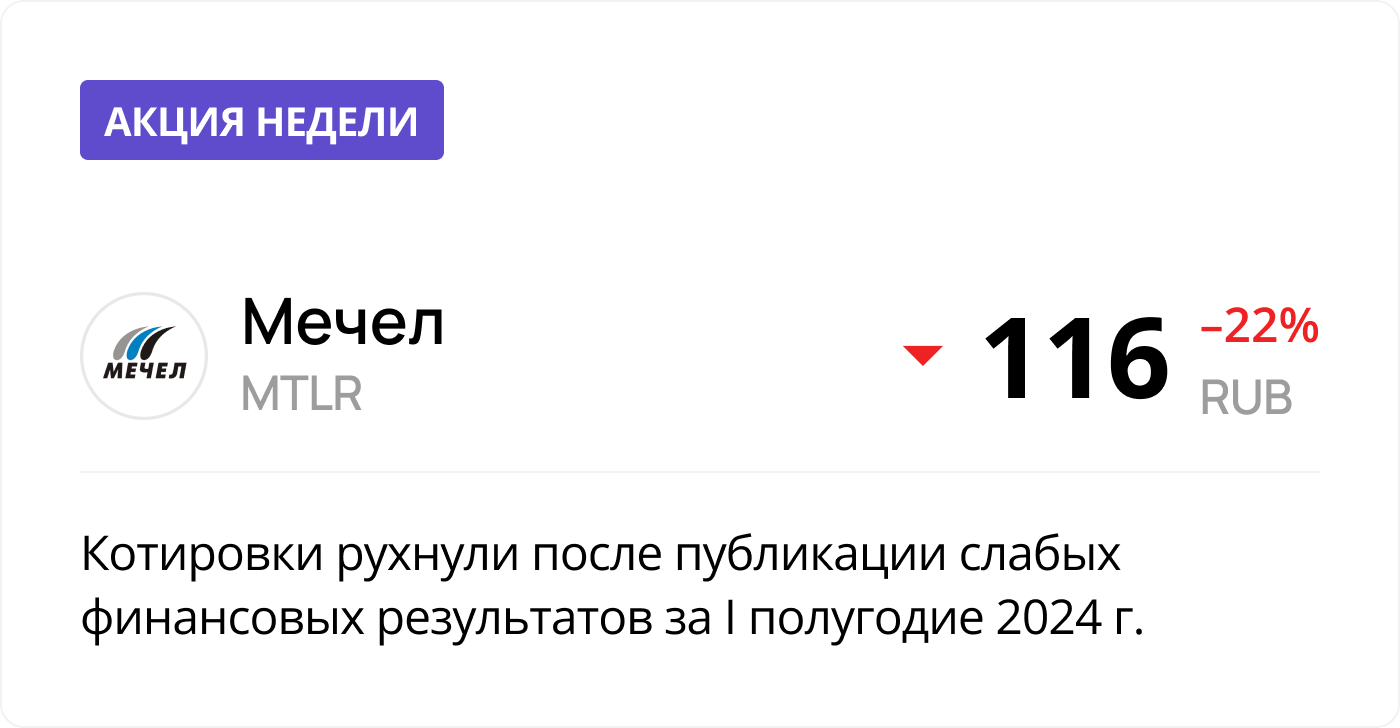 АКЦИЯ НЕДЕЛИ

МЕЧЕЛ

Мечел
MTLR

116 –22%
RUB

Котировки рухнули после публикации слабых финансовых результатов за I полугодие 2024 г.